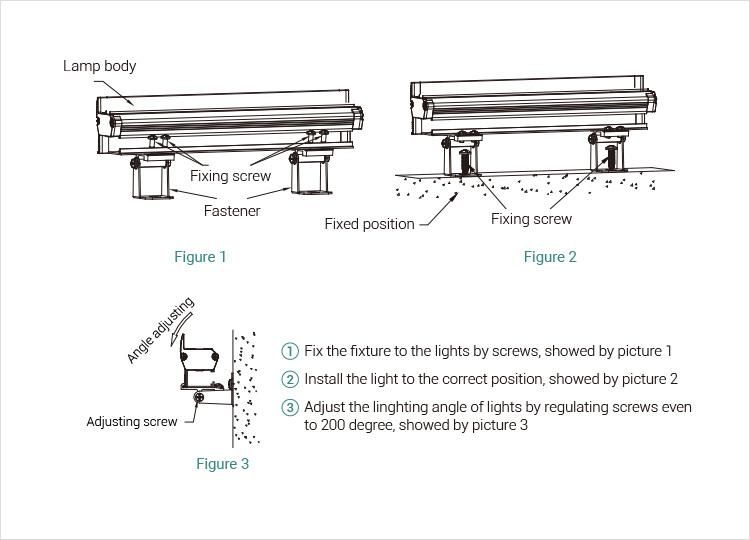 Lamp body

Fixing screw

Fastener

Figure 1

Fixed position

Fixing screw

Figure 2

Angle adjusting

Adjusting screw

Figure 3

① Fix the fixture to the lights by screws, showed by picture 1

② Install the light to the correct position, showed by picture 2

③ Adjust the linghting angle of lights by regulating screws even to 200 degree, showed by picture 3