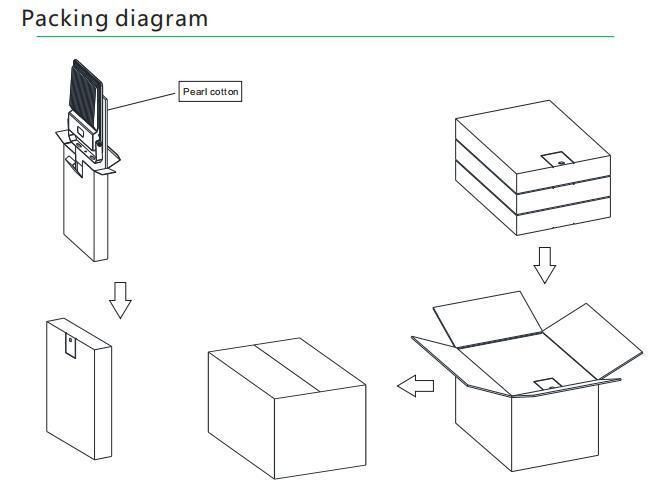 Packing diagram

Pearl cotton