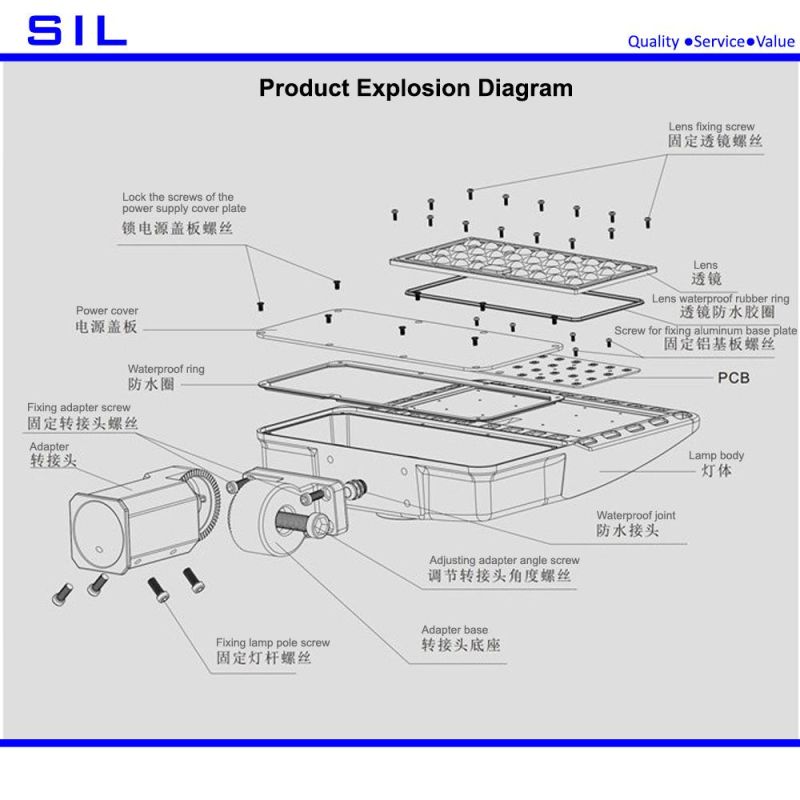 SIL

Quality ●Service●Value

Product Explosion Diagram

Lens fixing screw
固定透镜螺丝

Lock the screws of the power supply cover plate
锁电源盖板螺丝

Lens
透镜

Lens waterproof rubber ring
透镜防水胶圈

Power cover
电源盖板

Screw for fixing aluminum base plate
固定铝基板螺丝

Waterproof ring
防水圈

PCB

Fixing adapter screw
固定转接头螺丝

Adapter
转接头

Lamp body
灯体

Waterproof joint
防水接头

Adjusting adapter angle screw
调节转接头角度螺丝

Adapter base
转接头底座

Fixing lamp pole screw
固定灯杆螺丝