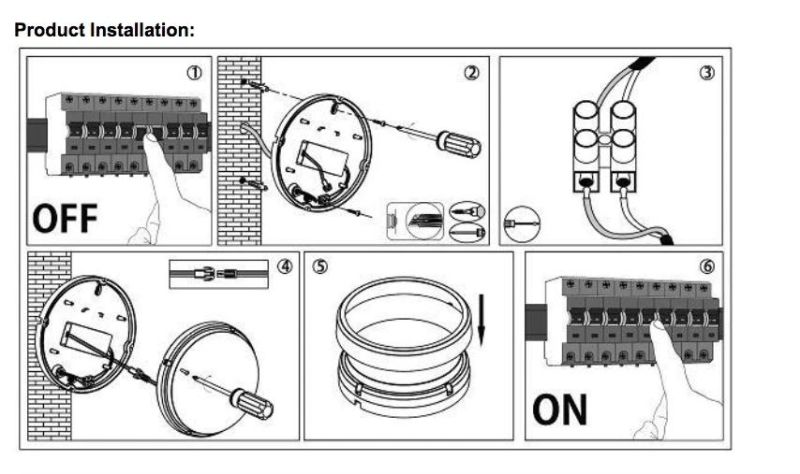 Product Installation:

①

OFF

②

③

④

⑤

⑥

ON