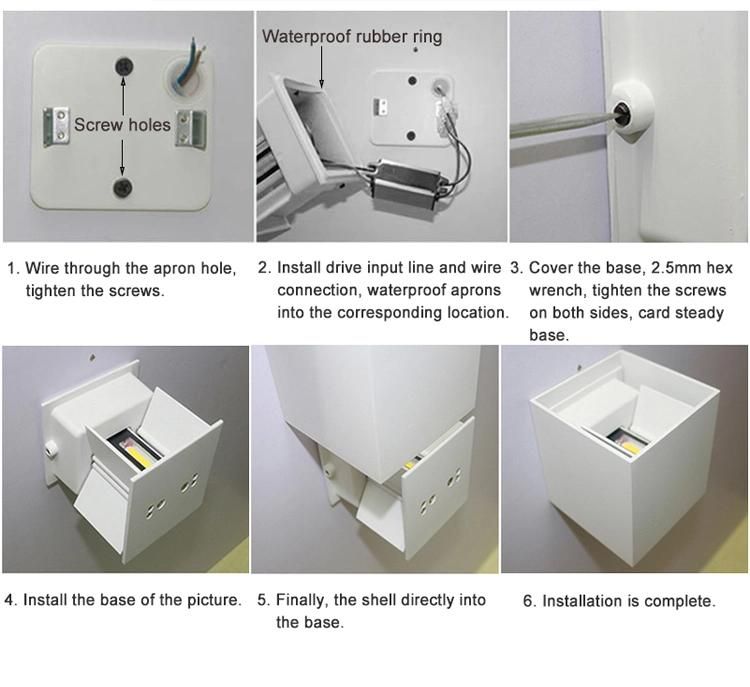 Screw holes

Waterproof rubber ring

1. Wire through the apron hole, tighten the screws.

2. Install drive input line and wire connection, waterproof aprons into the corresponding location.

3. Cover the base, 2.5mm hex wrench, tighten the screws on both sides, card steady base.

4. Install the base of the picture.

5. Finally, the shell directly into the base.

6. Installation is complete.