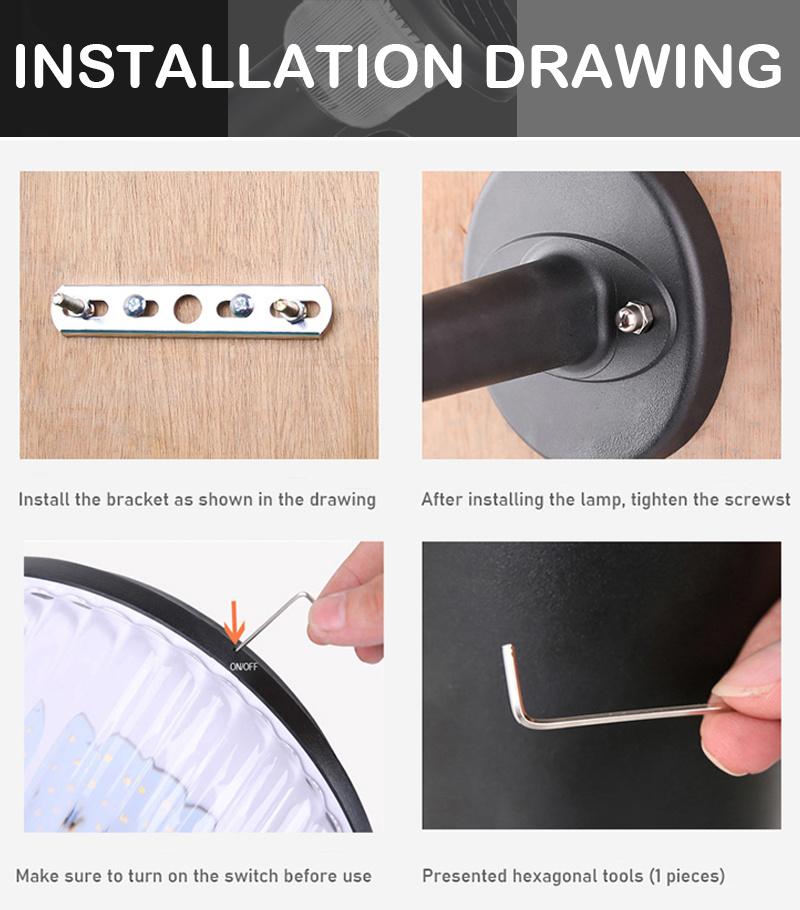 INSTALLATION DRAWING

Install the bracket as shown in the drawing

After installing the lamp, tighten the screwst

ON/OFF

Make sure to turn on the switch before use

Presented hexagonal tools (1 pieces)