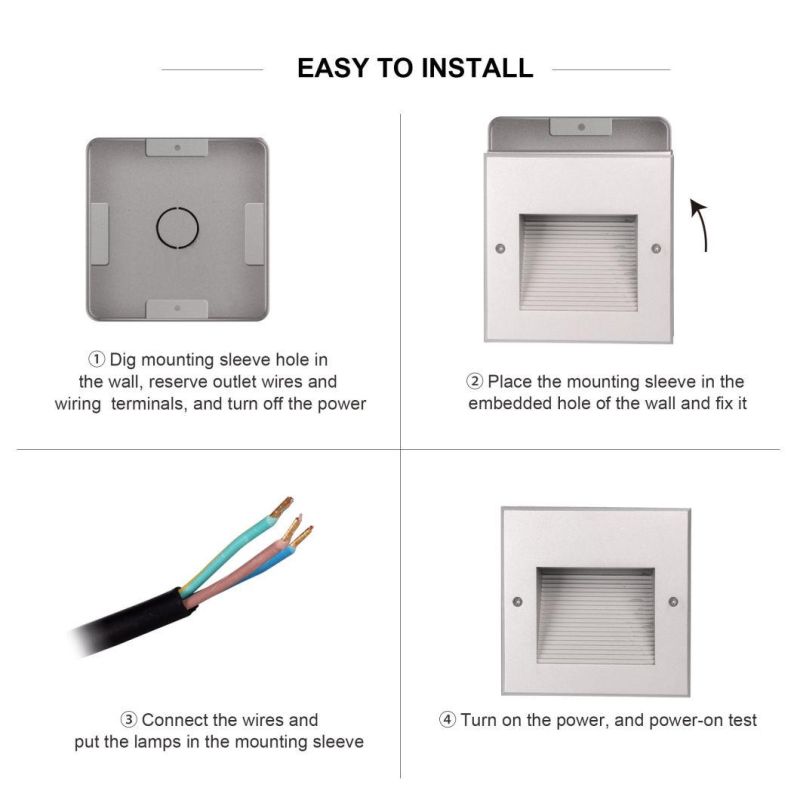 EASY TO INSTALL

① Dig mounting sleeve hole in the wall, reserve outlet wires and wiring terminals, and turn off the power

② Place the mounting sleeve in the embedded hole of the wall and fix it

③ Connect the wires and put the lamps in the mounting sleeve

④ Turn on the power, and power-on test