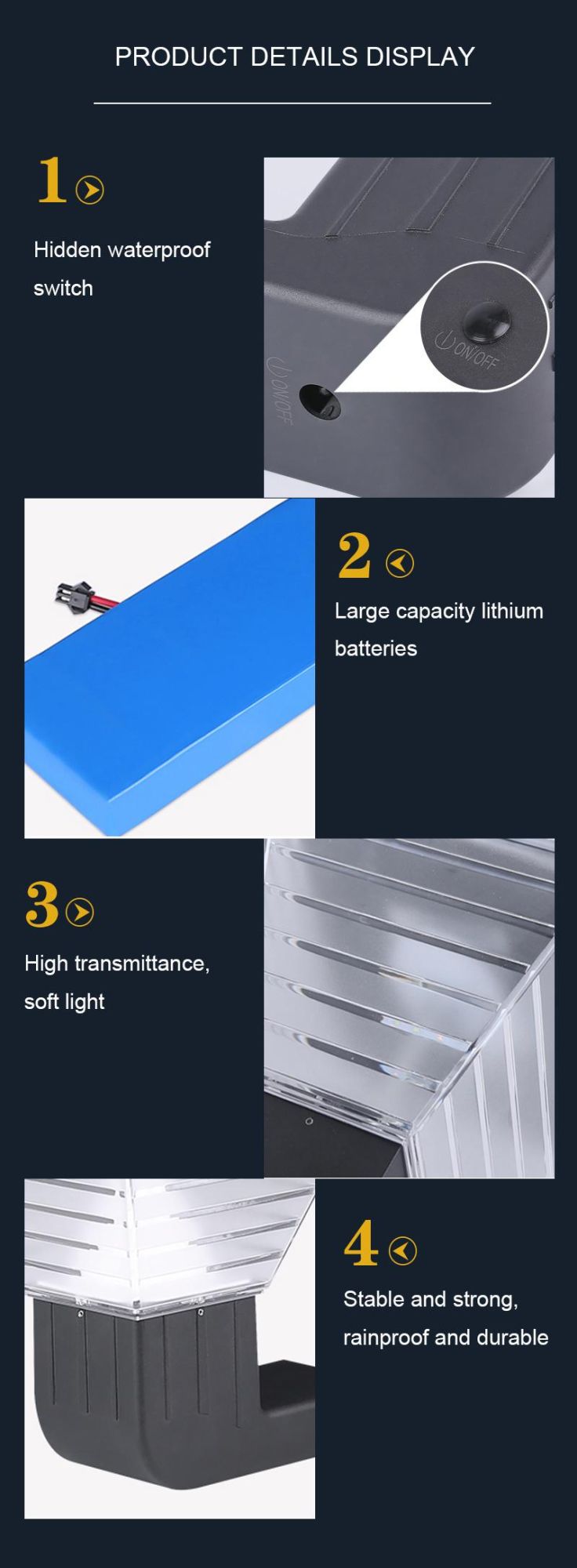 PRODUCT DETAILS DISPLAY

1

Hidden waterproof switch

ON/OFF

ON/OFF

2

Large capacity lithium batteries

3

High transmittance, soft light

4

Stable and strong, rainproof and durable