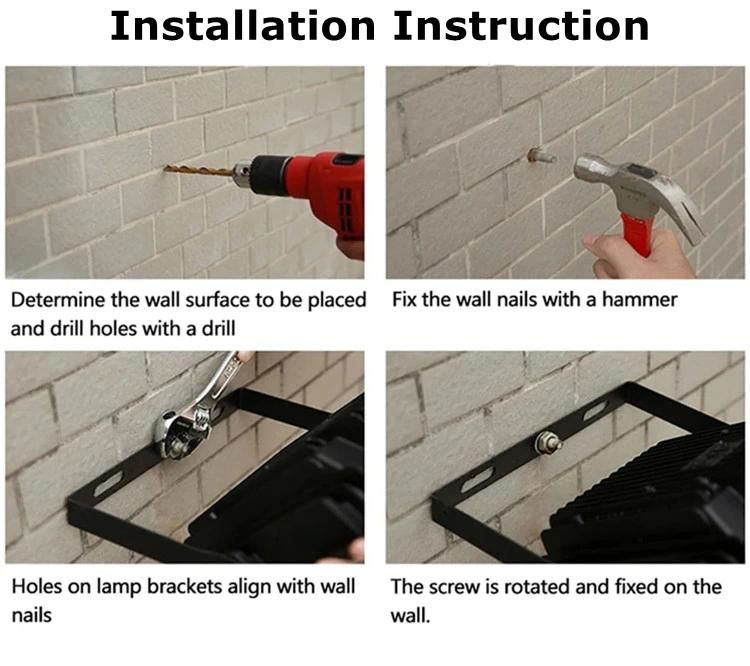 Installation Instruction

Determine the wall surface to be placed and drill holes with a drill

Fix the wall nails with a hammer

Holes on lamp brackets align with wall nails

The screw is rotated and fixed on the wall.