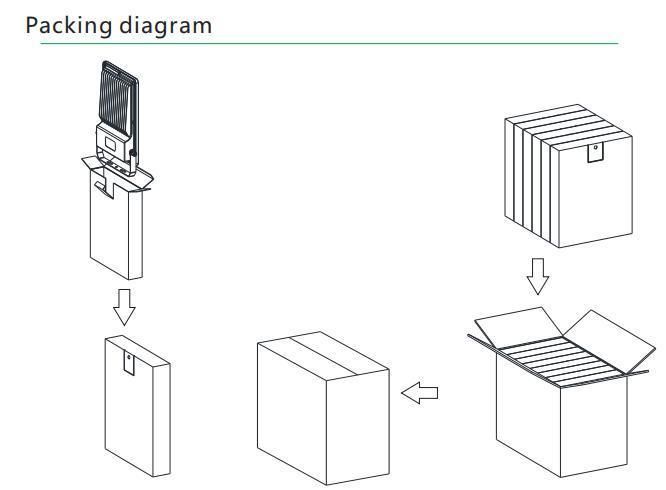 Packing diagram