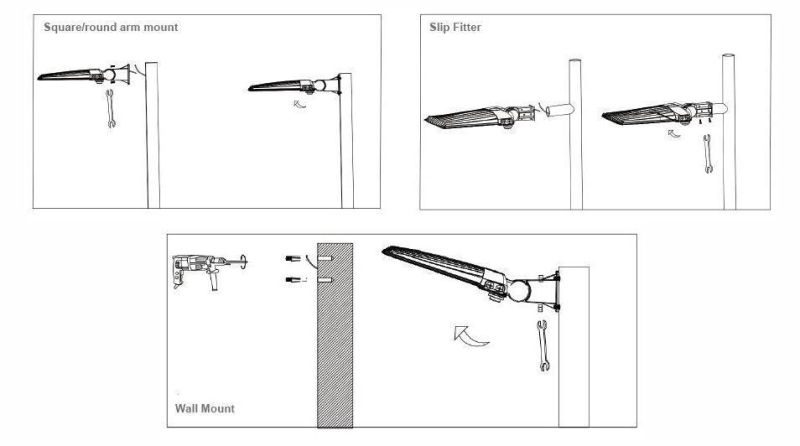 Square/round arm mount

Slip Fitter

Wall Mount