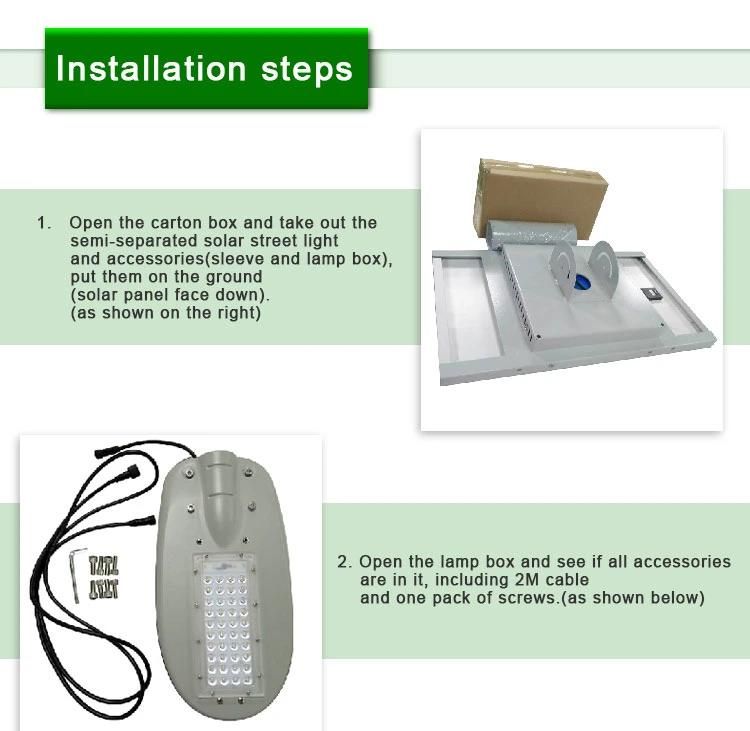 Installation steps

1. Open the carton box and take out the semi-separated solar street light and accessories(sleeve and lamp box), put them on the ground (solar panel face down). (as shown on the right)

2. Open the lamp box and see if all accessories are in it, including 2M cable and one pack of screws.(as shown below)