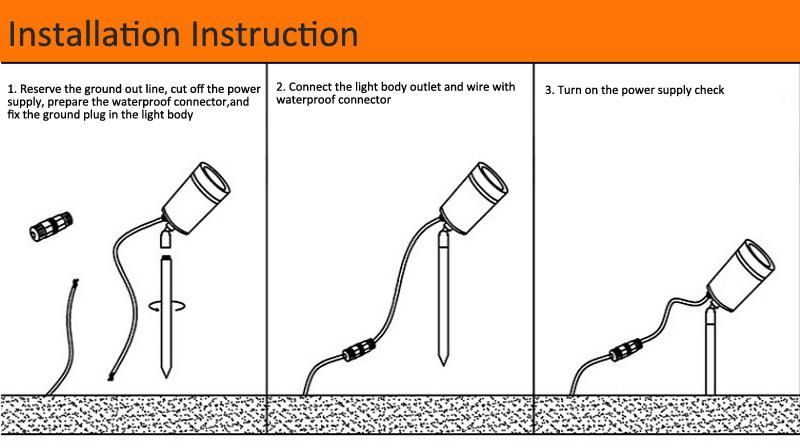 Installation Instruction

1. Reserve the ground out line, cut off the power supply, prepare the waterproof connector,and fix the ground plug in the light body

2. Connect the light body outlet and wire with waterproof connector

3. Turn on the power supply check