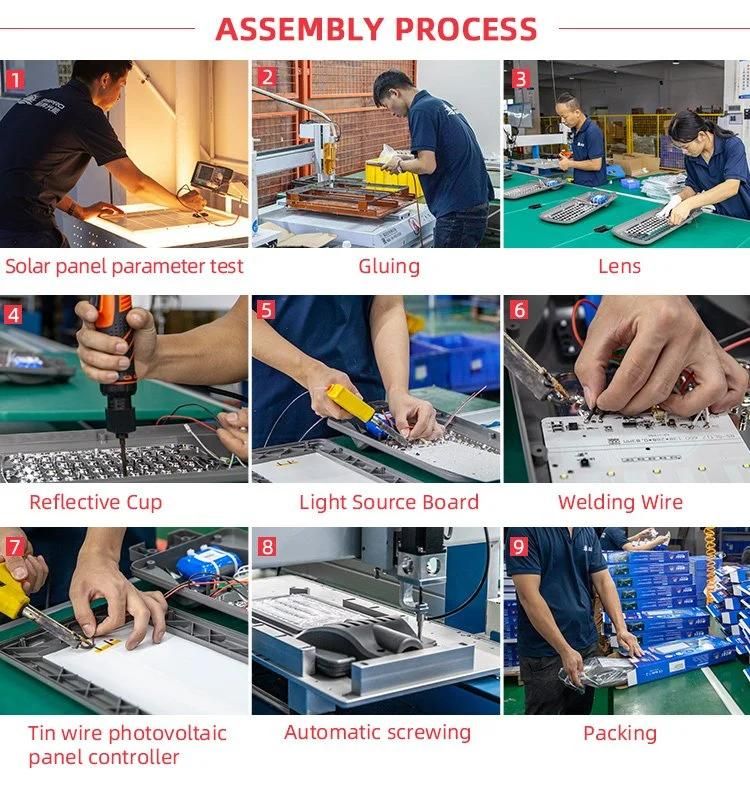 ASSEMBLY PROCESS

1
Solar panel parameter test

2
Gluing

3
Lens

4
Reflective Cup

5
Light Source Board

6
Welding Wire

7
Tin wire photovoltaic panel controller

8
Automatic screwing

9
Packing