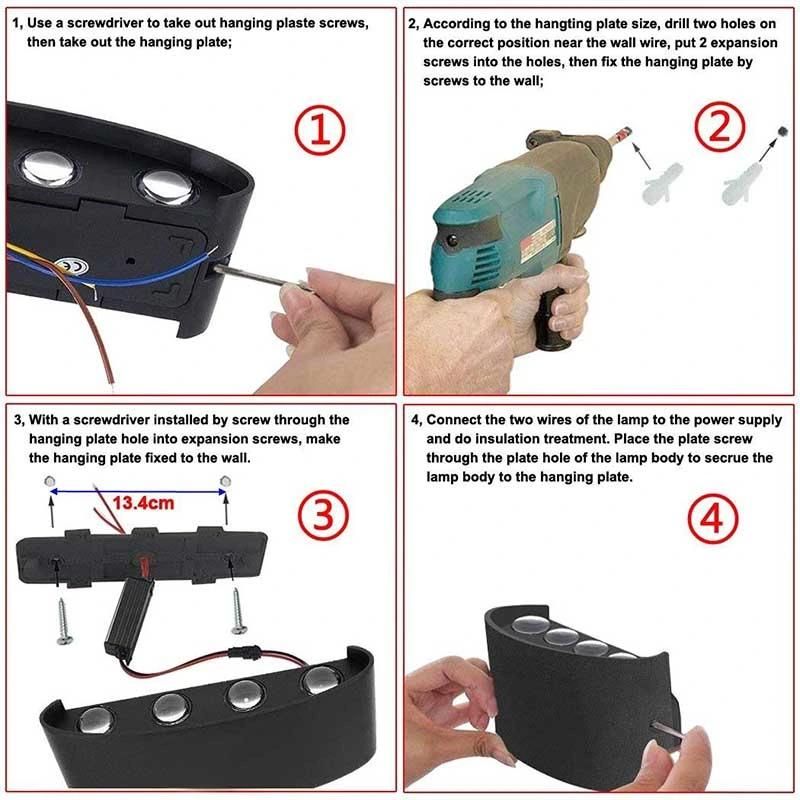 1, Use a screwdriver to take out hanging plaste screws, then take out the hanging plate;

①

2, According to the hangting plate size, drill two holes on the correct position near the wall wire, put 2 expansion screws into the holes, then fix the hanging plate by screws to the wall;

②

3, With a screwdriver installed by screw through the hanging plate hole into expansion screws, make the hanging plate fixed to the wall.

13.4cm

③

4, Connect the two wires of the lamp to the power supply and do insulation treatment. Place the plate screw through the plate hole of the lamp body to secrue the lamp body to the hanging plate.

④