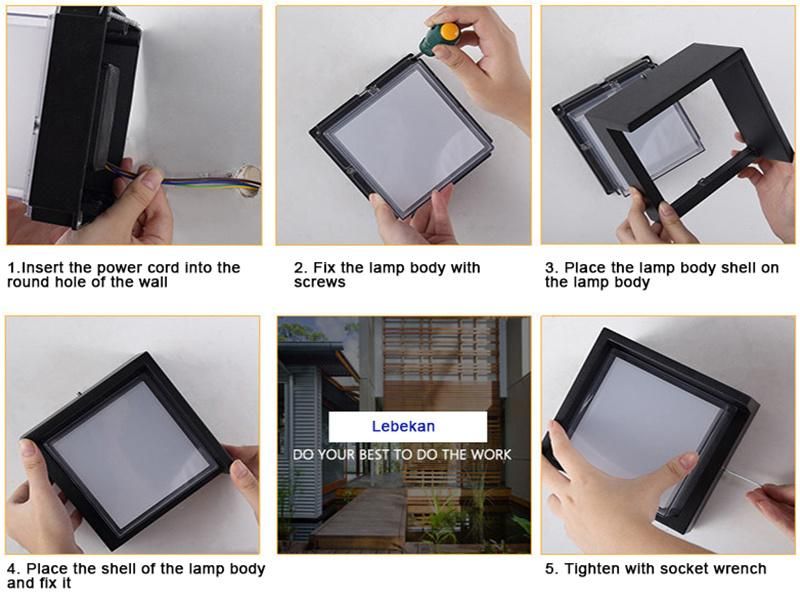 1.Insert the power cord into the round hole of the wall

2. Fix the lamp body with screws

3. Place the lamp body shell on the lamp body

4. Place the shell of the lamp body and fix it

Lebekan

DO YOUR BEST TO DO THE WORK

5. Tighten with socket wrench