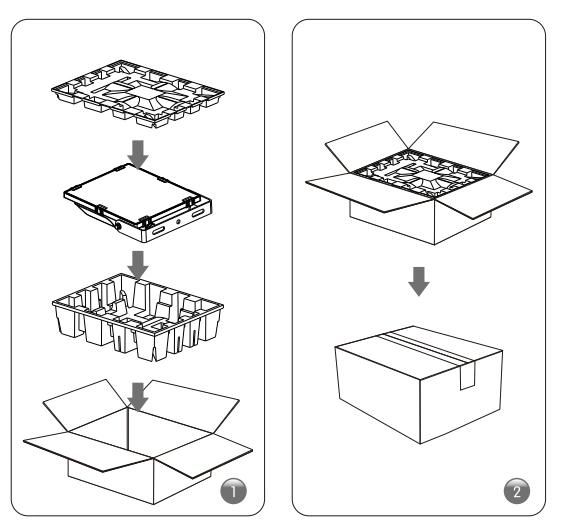 1

2