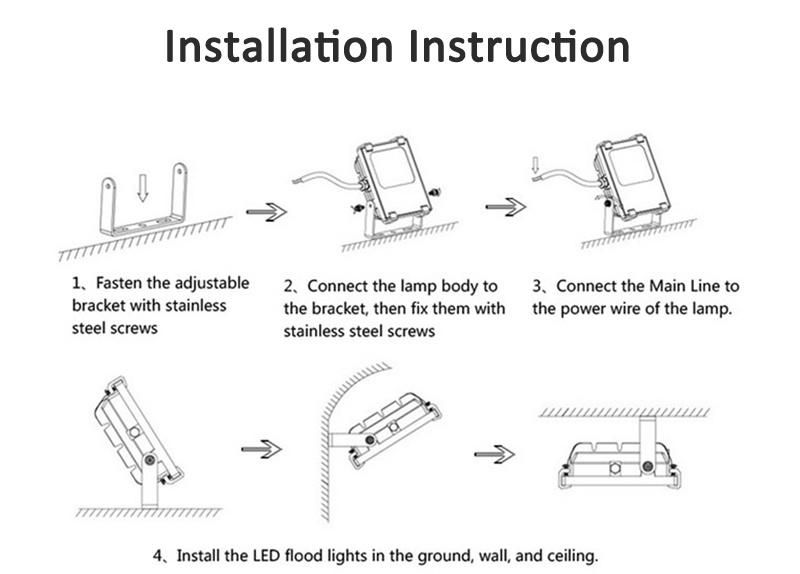 Installation Instruction

1、Fasten the adjustable bracket with stainless steel screws

2、Connect the lamp body to the bracket, then fix them with stainless steel screws

3、Connect the Main Line to the power wire of the lamp.

4、Install the LED flood lights in the ground, wall, and ceiling.