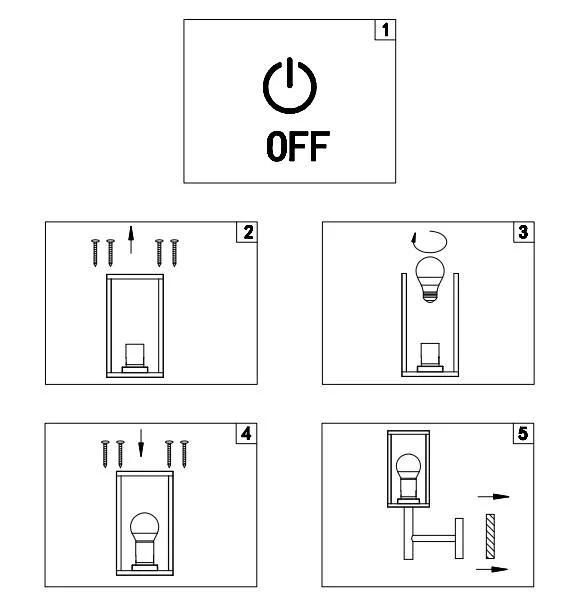 1

OFF

2

3

4

5