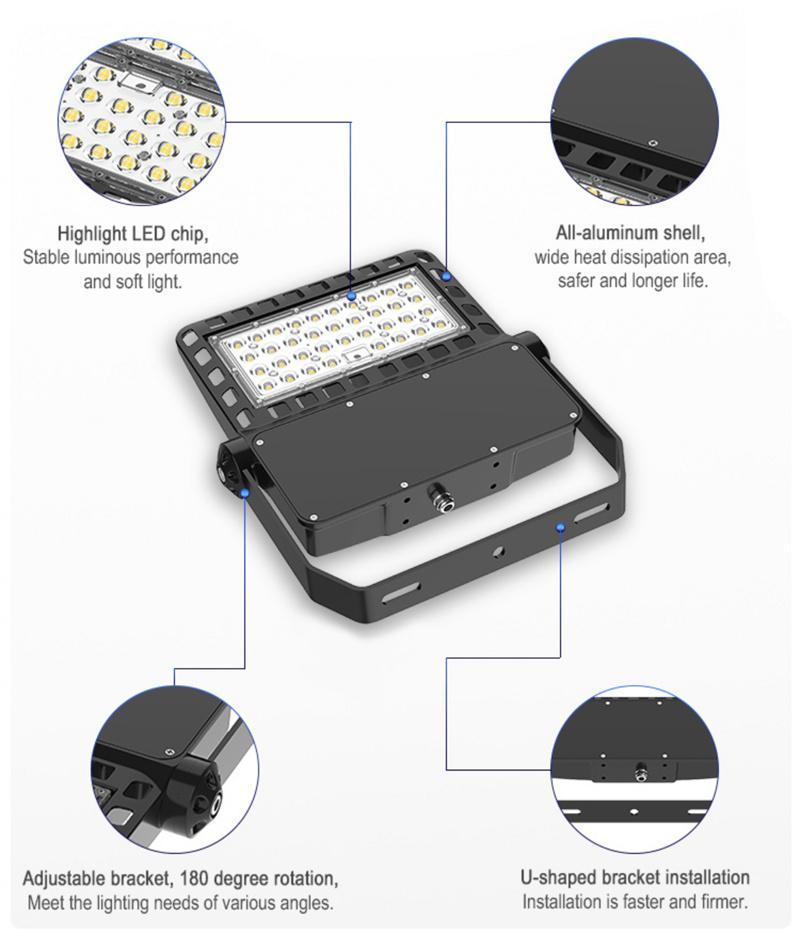 Highlight LED chip,
Stable luminous performance and soft light.

All-aluminum shell,
wide heat dissipation area, safer and longer life.

Adjustable bracket, 180 degree rotation,
Meet the lighting needs of various angles.

U-shaped bracket installation
Installation is faster and firmer.