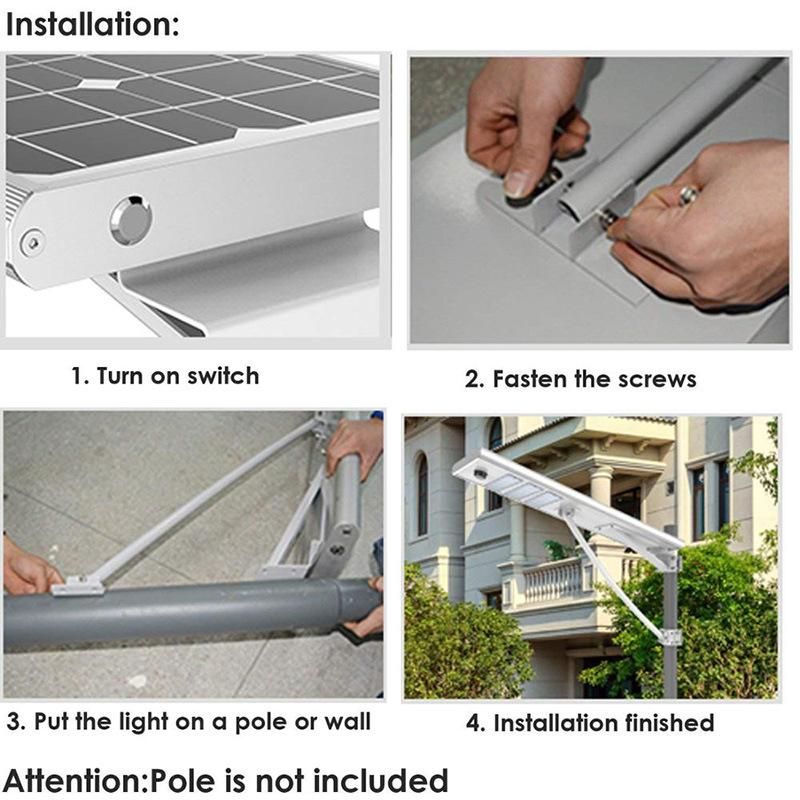 Installation:

1. Turn on switch

2. Fasten the screws

3. Put the light on a pole or wall

4. Installation finished

Attention:Pole is not included